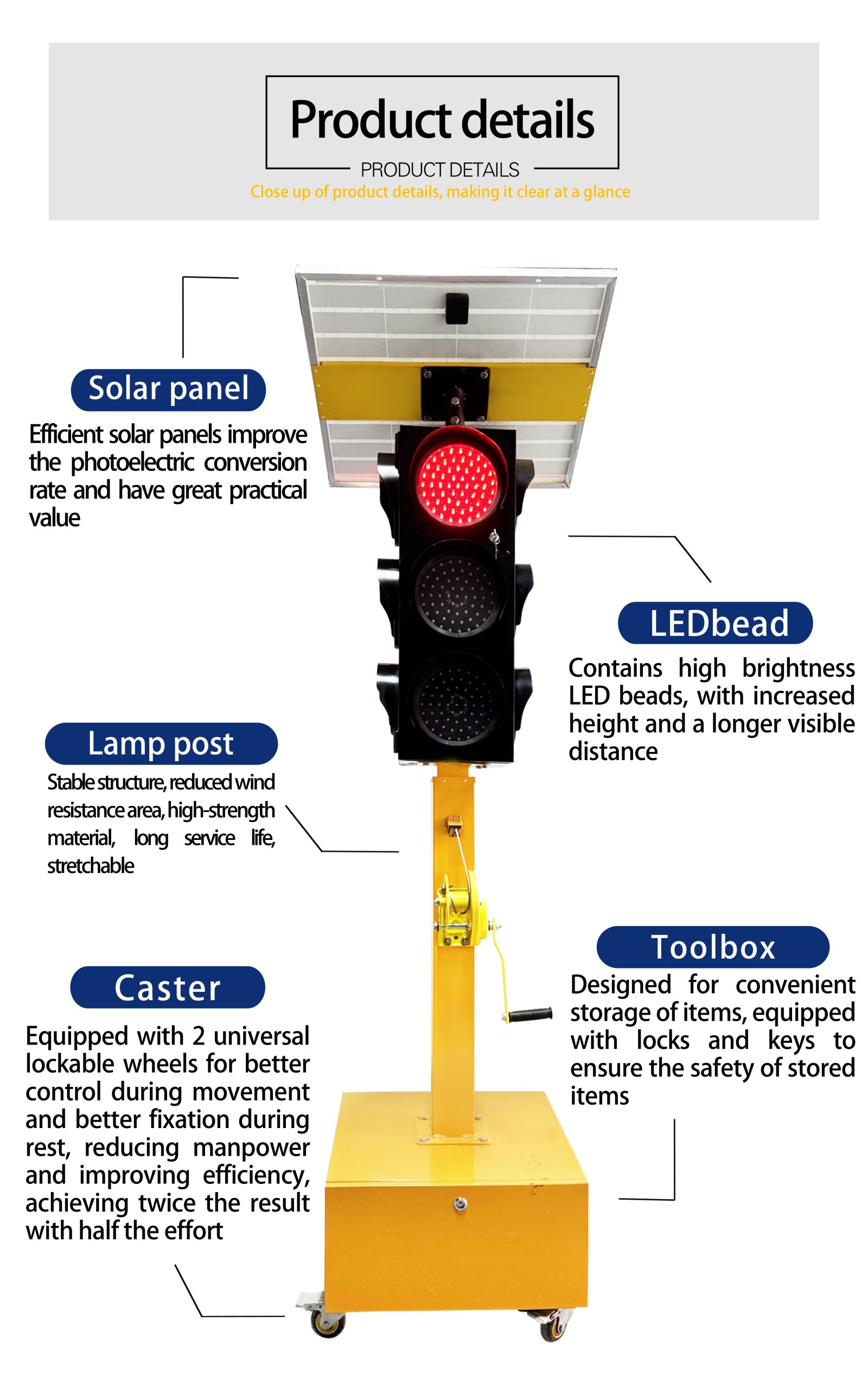 Product details

PRODUCT DETAILS

Close up of product details, making it clear at a glance

Solar panel

Efficient solar panels improve the photoelectric conversion rate and have great practical value

LEDbead

Contains high brightness LED beads, with increased height and a longer visible distance

Lamp post

Stable structure, reduced wind resistance area, high-strength material, long service life, stretchable

Toolbox

Designed for convenient storage of items, equipped with locks and keys to ensure the safety of stored items

Caster

Equipped with 2 universal lockable wheels for better control during movement and better fixation during rest, reducing manpower and improving efficiency, achieving twice the result with half the effort