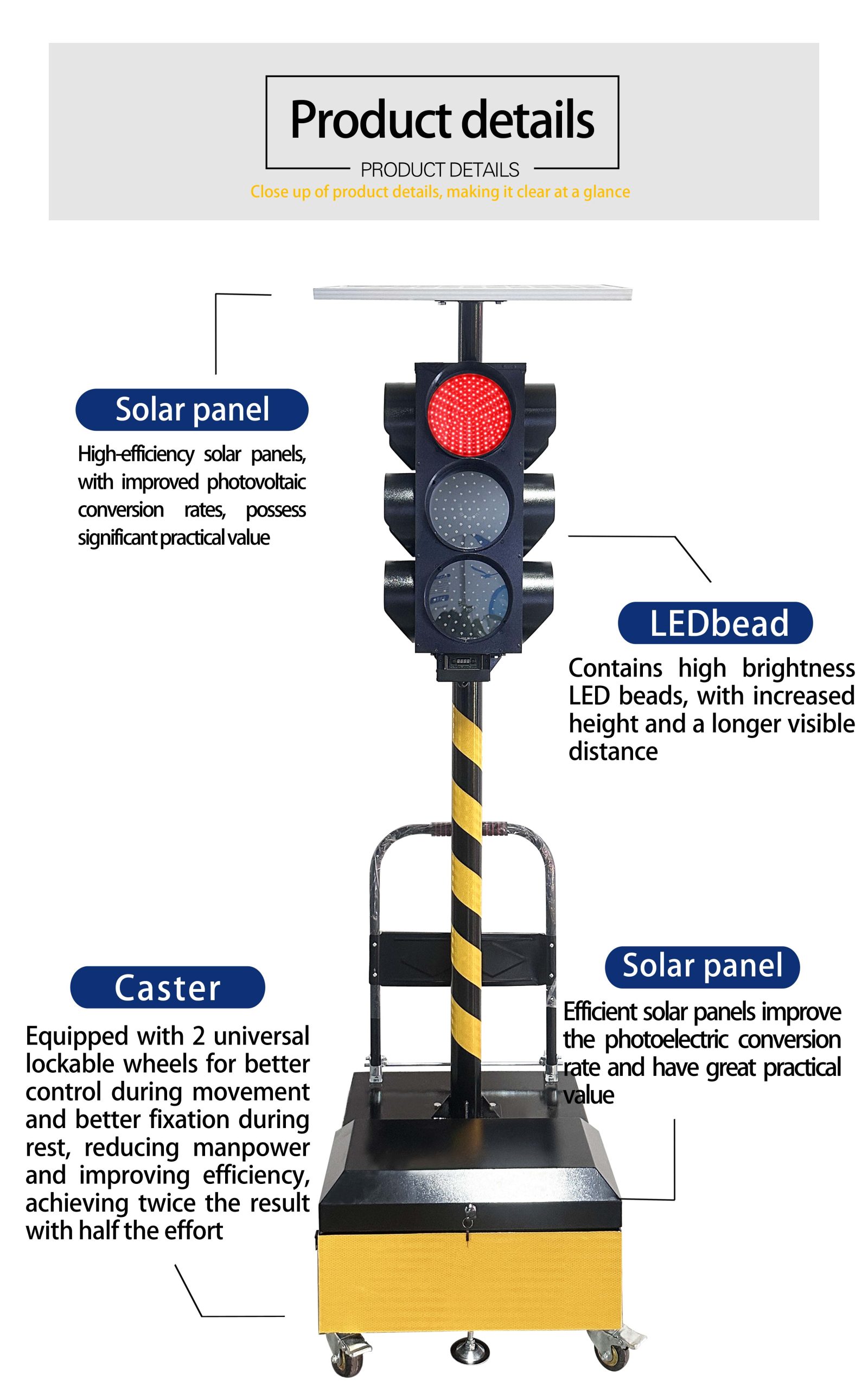 Product details

PRODUCT DETAILS

Close up of product details, making it clear at a glance

Solar panel

High-efficiency solar panels, with improved photovoltaic conversion rates, possess significant practical value

LEDbead

Contains high brightness LED beads, with increased height and a longer visible distance

Caster

Equipped with 2 universal lockable wheels for better control during movement and better fixation during rest, reducing manpower and improving efficiency, achieving twice the result with half the effort

Solar panel

Efficient solar panels improve the photoelectric conversion rate and have great practical value