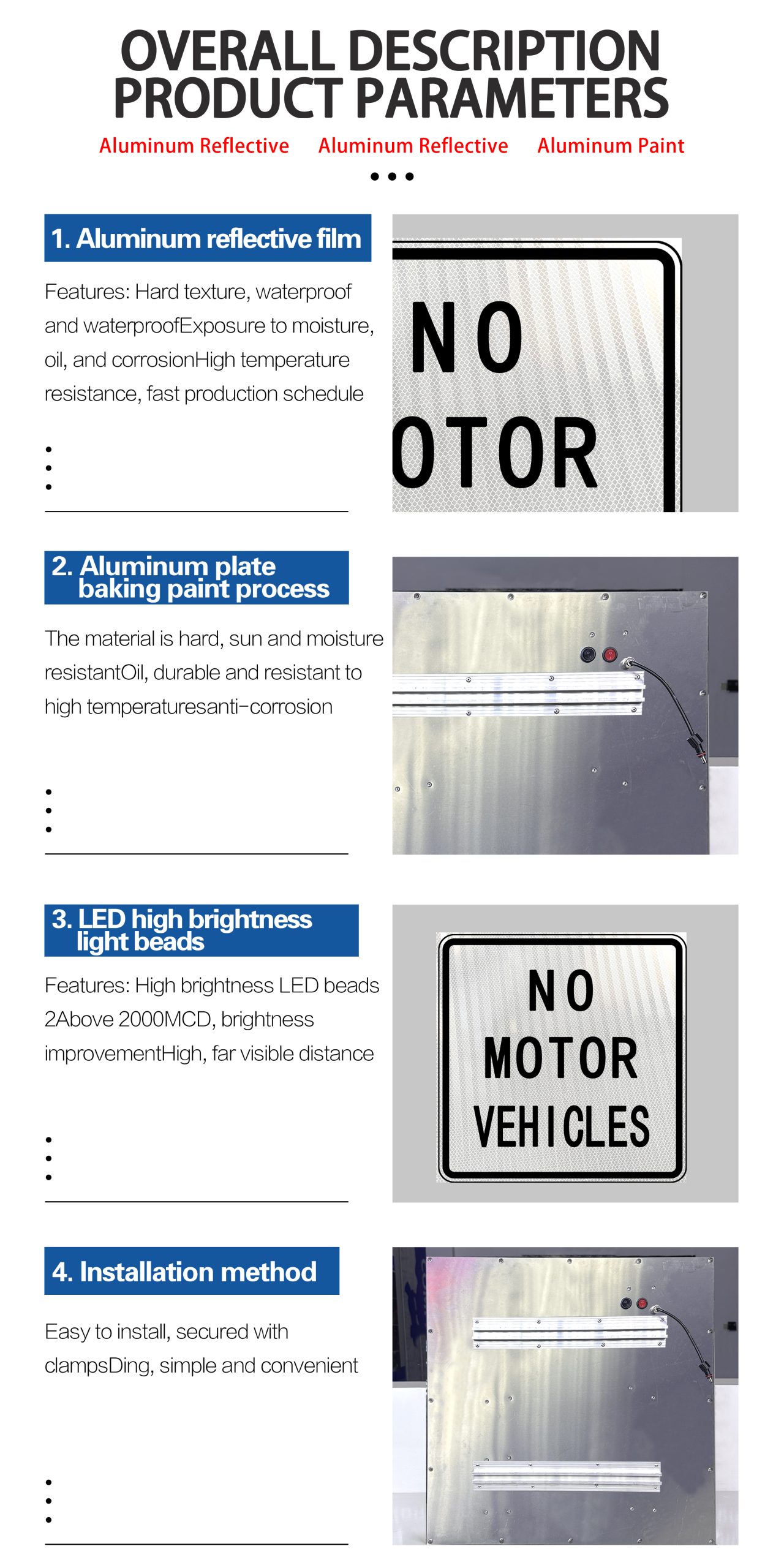 OVERALL DESCRIPTION
PRODUCT PARAMETERS

Aluminum Reflective Aluminum Reflective Aluminum Paint

1. Aluminum reflective film

Features: Hard texture, waterproof and waterproofExposure to moisture, oil, and corrosionHigh temperature resistance, fast production schedule

NO
OTOR

2. Aluminum plate baking paint process

The material is hard, sun and moisture resistantOil, durable and resistant to high temperaturesanti-corrosion

3. LED high brightness light beads

Features: High brightness LED beads 2Above 2000MCD, brightness improvementHigh, far visible distance

NO
MOTOR
VEHICLES

4. Installation method

Easy to install, secured with clampsDing, simple and convenient