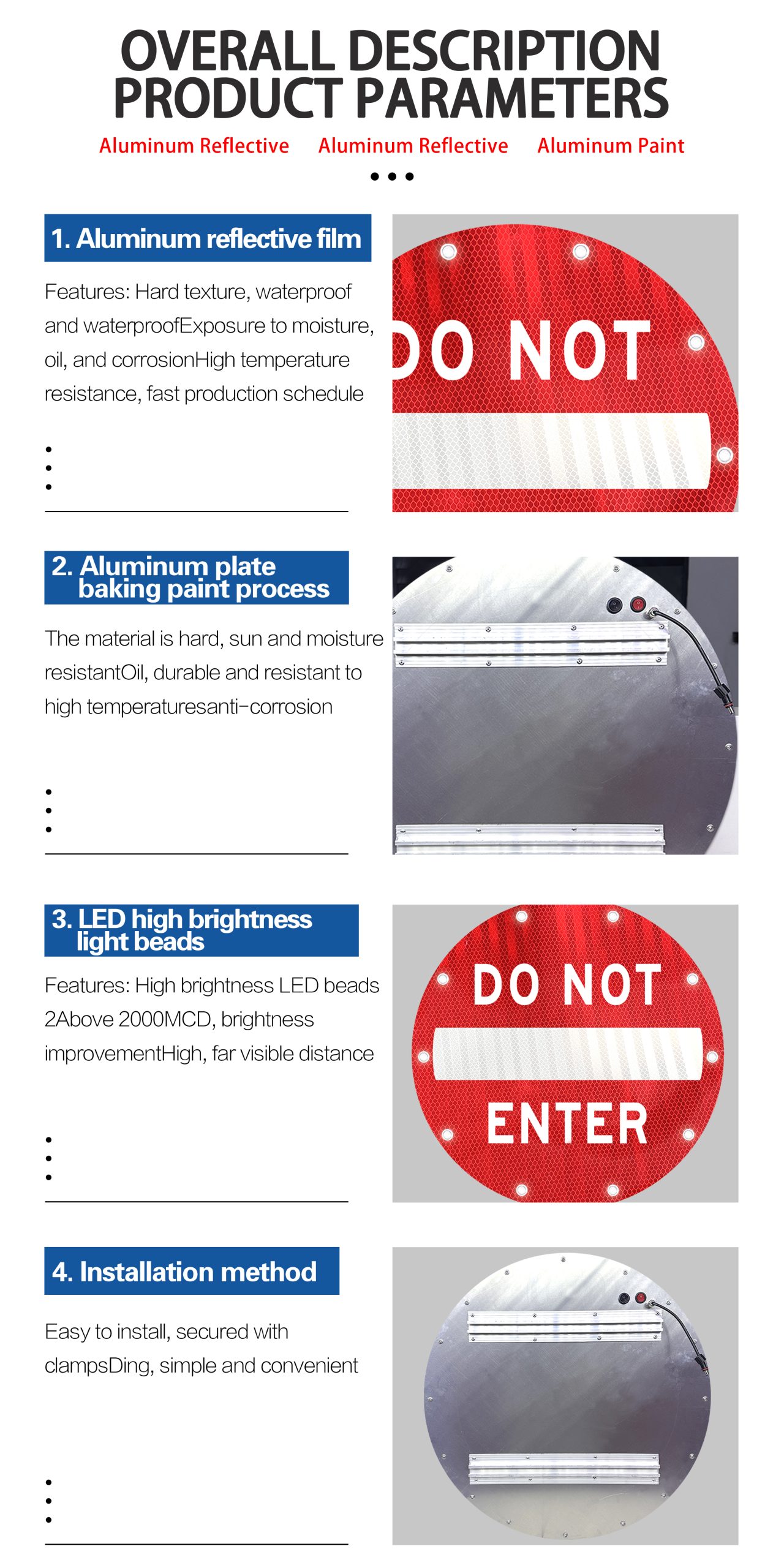 OVERALL DESCRIPTION
PRODUCT PARAMETERS

Aluminum Reflective Aluminum Reflective Aluminum Paint

1. Aluminum reflective film

Features: Hard texture, waterproof and waterproofExposure to moisture, oil, and corrosionHigh temperature resistance, fast production schedule

DO NOT

2. Aluminum plate baking paint process

The material is hard, sun and moisture resistantOil, durable and resistant to high temperaturesanti-corrosion

3. LED high brightness light beads

Features: High brightness LED beads 2Above 2000MCD, brightness improvementHigh, far visible distance

DO NOT
ENTER

4. Installation method

Easy to install, secured with clampsDing, simple and convenient